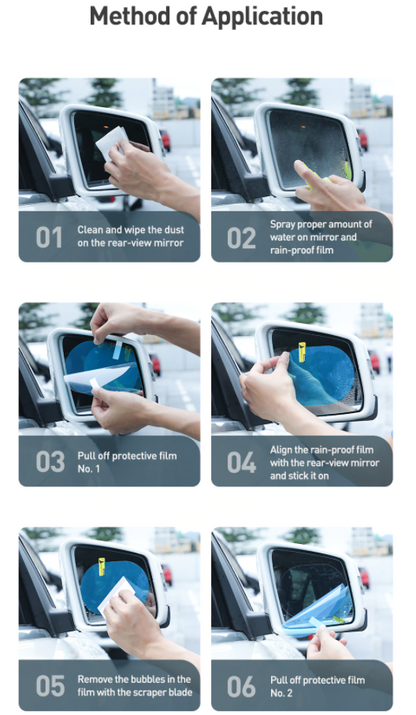 Method of Application

01 Clean and wipe the dust on the rear-view mirror

02 Spray proper amount of water on mirror and rain-proof film

03 Pull off protective film No. 1

04 Align the rain-proof film with the rear-view mirror and stick it on

05 Remove the bubbles in the film with the scraper blade

06 Pull off protective film No. 2